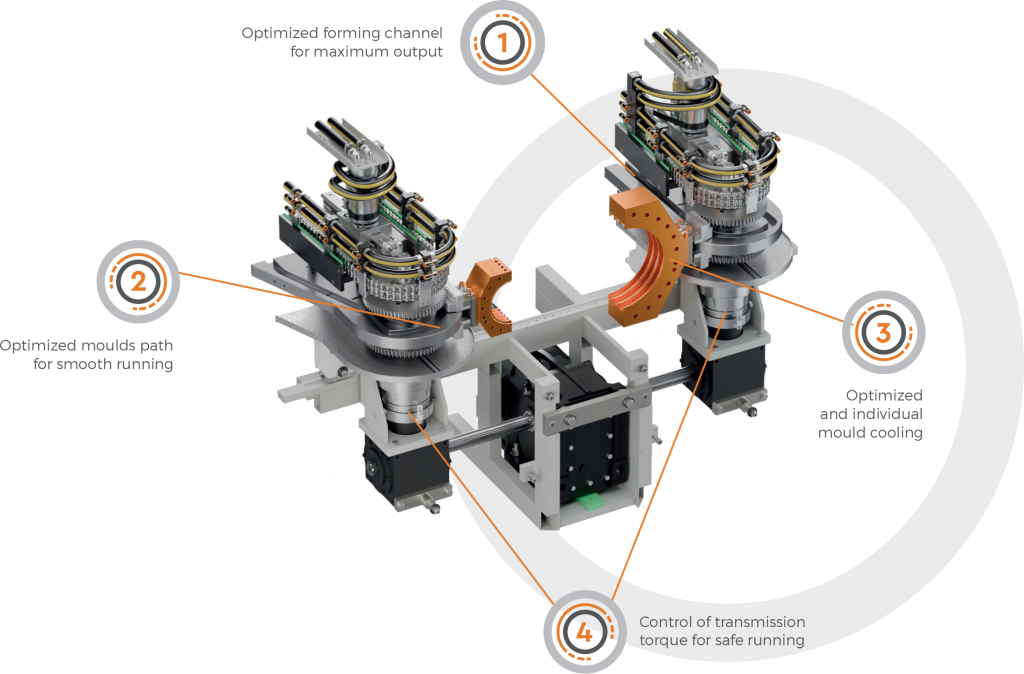 Optimized forming channel for maximum output

1

2

Optimized moulds path for smooth running

3

Optimized and individual mould cooling

4

Control of transmission torque for safe running